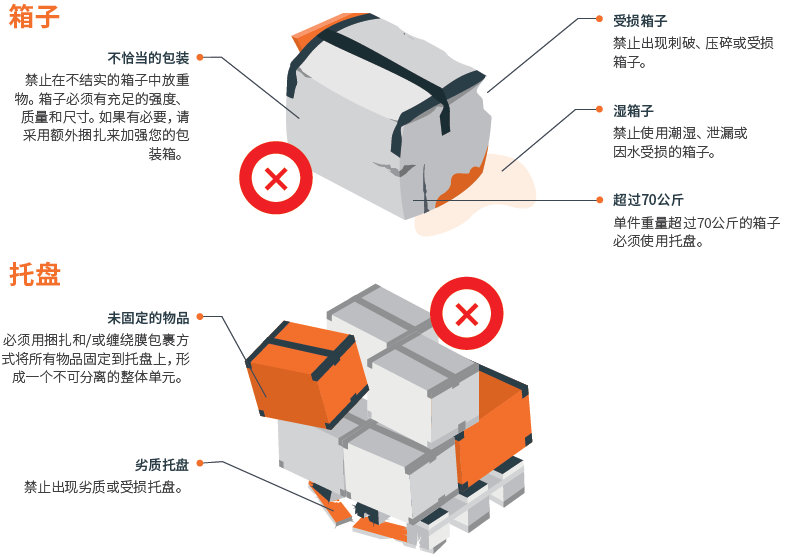 箱子

不恰当的包装
禁止在不结实的箱子中放重物。箱子必须有充足的强度、质量和尺寸。如果有必要，请采用额外捆扎来加强您的包装箱。

受损箱子
禁止出现刺破、压碎或受损箱子。

湿箱子
禁止使用潮湿、泄漏或因水受损的箱子。

超过70公斤
单件重量超过70公斤的箱子必须使用托盘。

托盘

未固定的物品
必须用捆扎和/或缠绕膜包裹方式将所有物品固定到托盘上，形成一个不可分离的整体单元。

劣质托盘
禁止出现劣质或受损托盘。